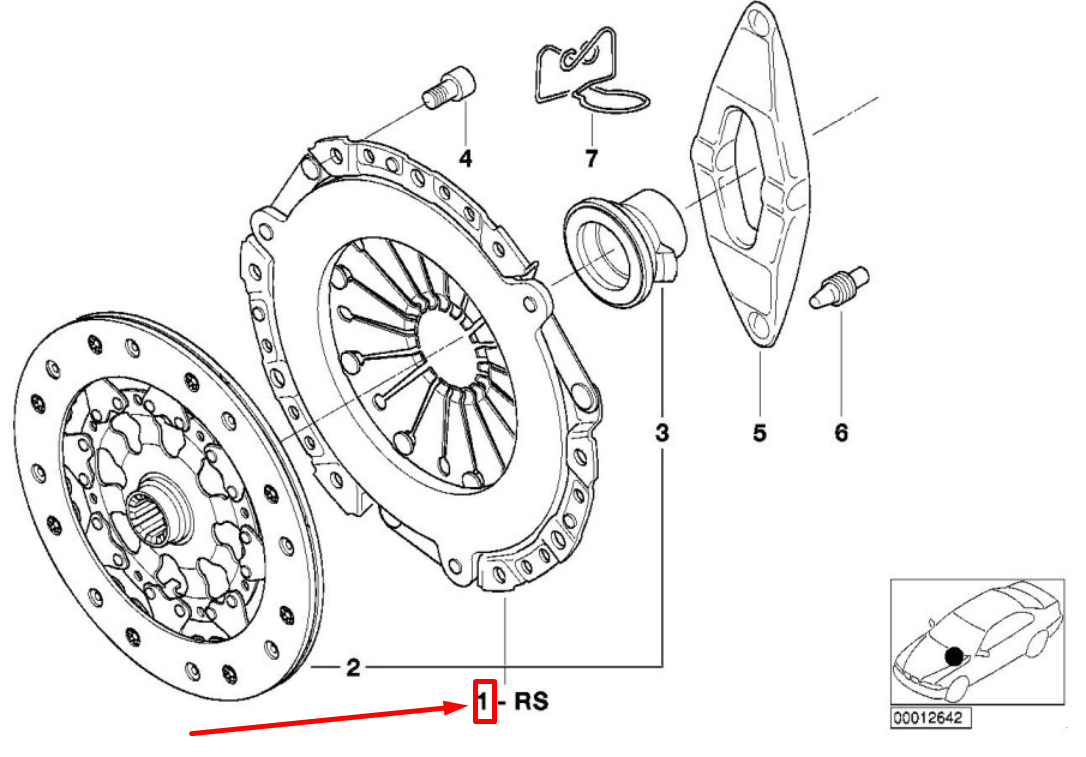 4
7
3
5
6
2
1 - RS
00012642