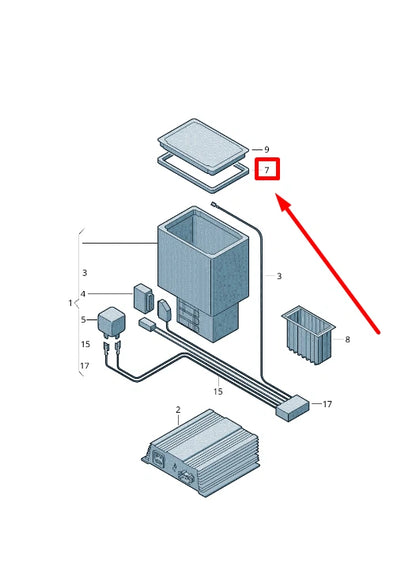 9
7
3
3
4
1
5
15
17
8
15
17
2