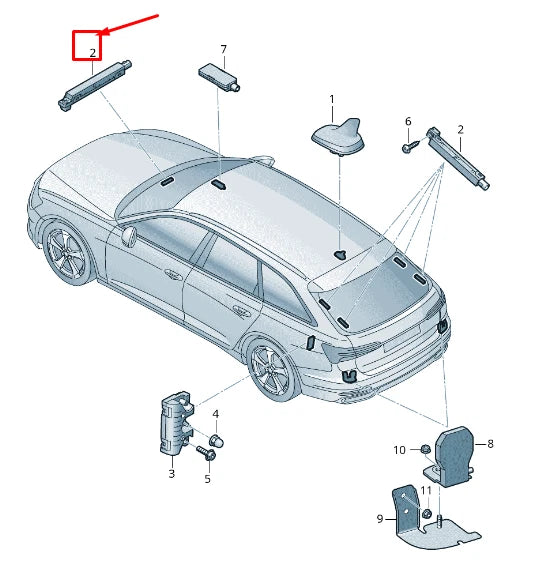 2
7
1
6
2
4
3
5
10
8
11
9