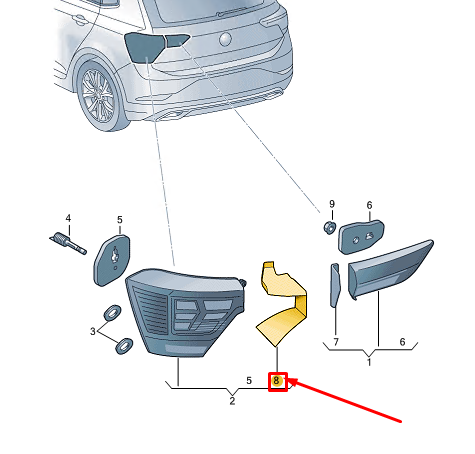 9
6
4
5
3
7
6
1
5
8
2