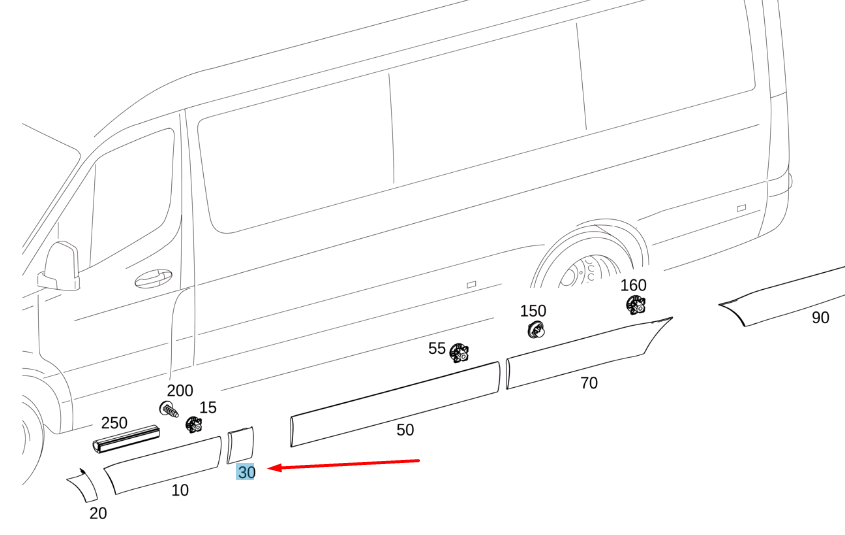 160
150
90
55
70
200
15
250
50
30
10
20