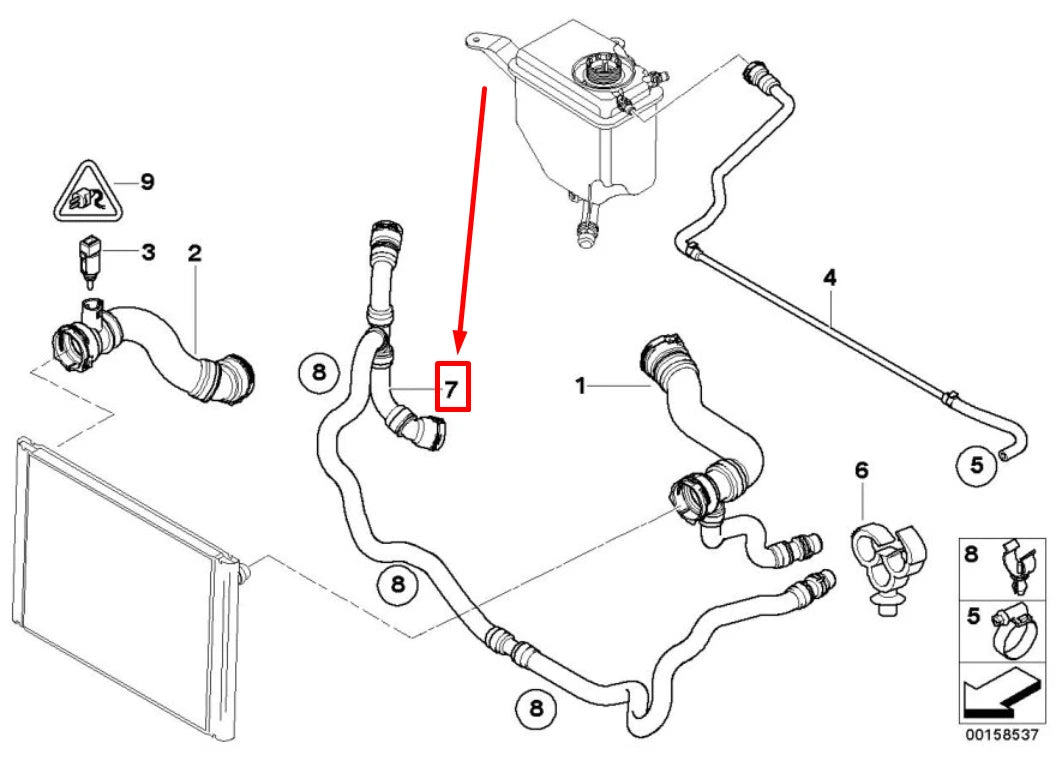 9
3
2
8
7
1
4
5
6
8
8
8
5
00158537