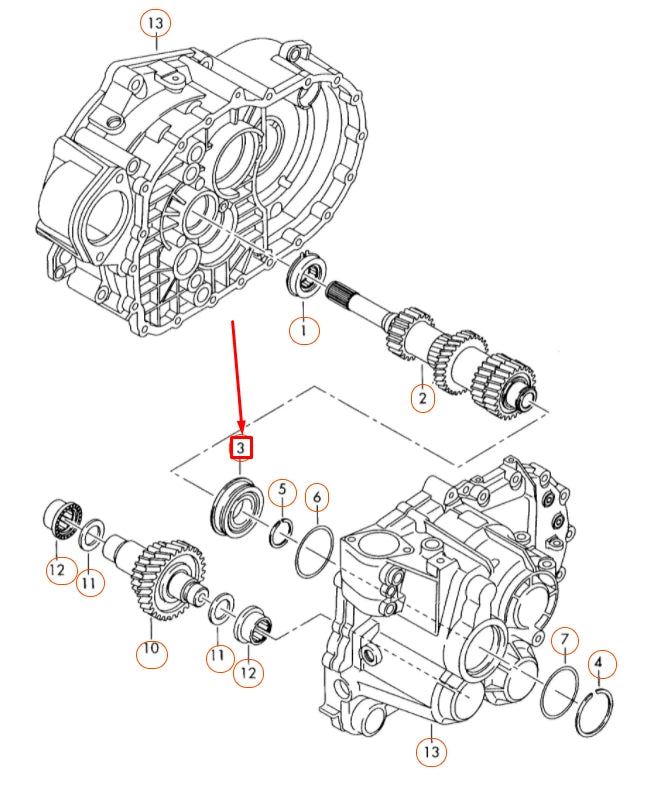 13
1
2
3
5
6
12
11
10
11
12
7
4
13