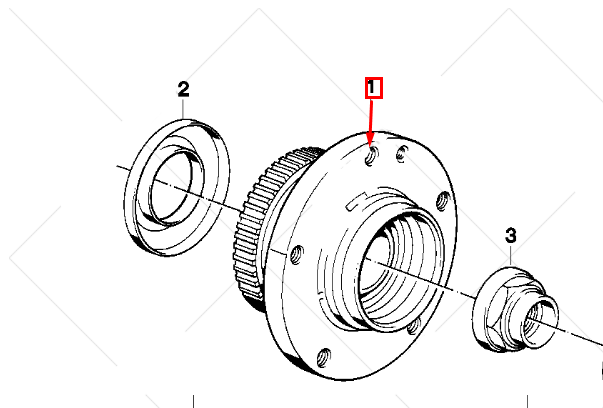 2
1
3