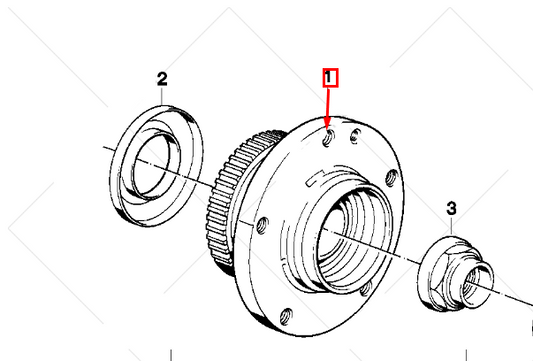 2

1

3