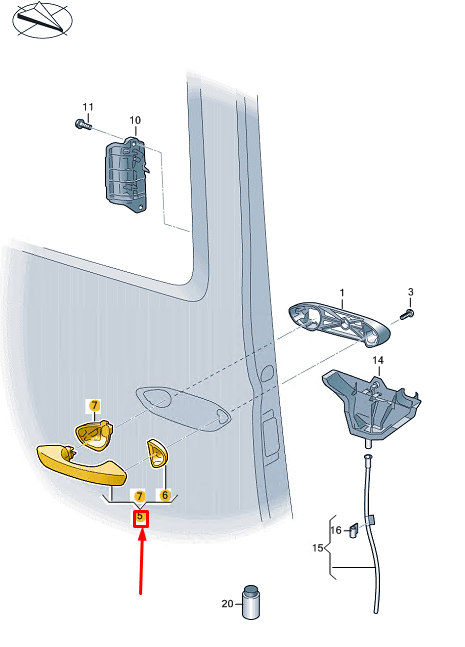 11
10
1
3
14
7
7
6
5
16
15
20