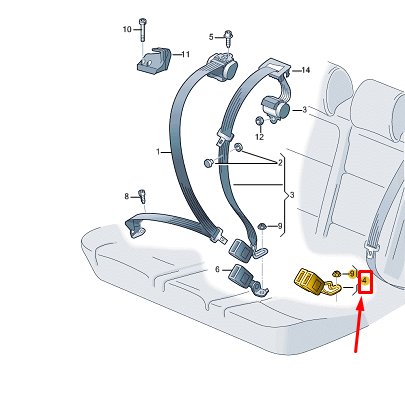 10
5
11
14
3
12
1
2
3
8
9
6
9
4