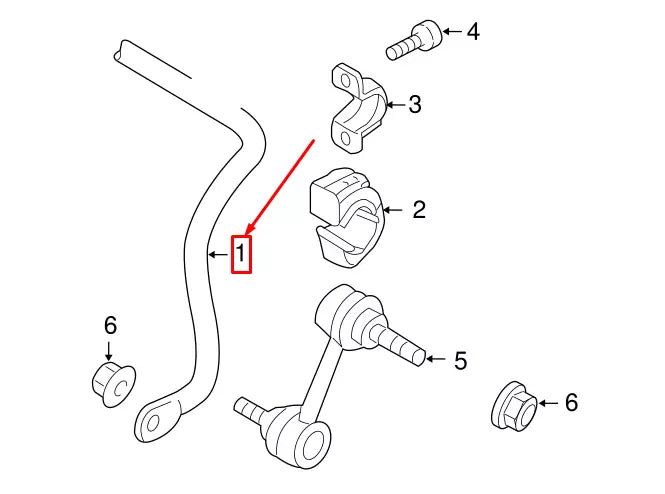 4
3
2
1
6
5
6