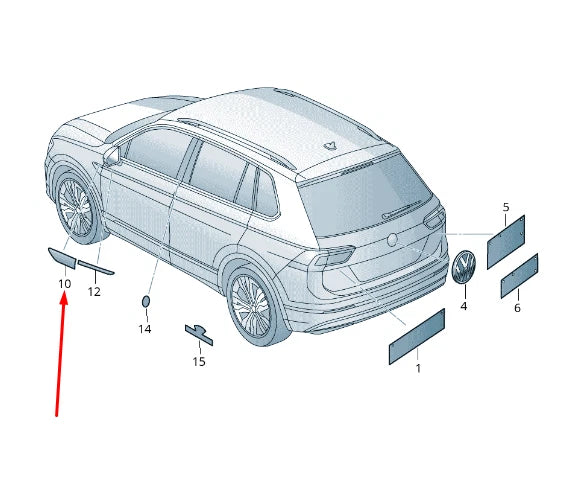 5
10
12
4
6
14
15
1