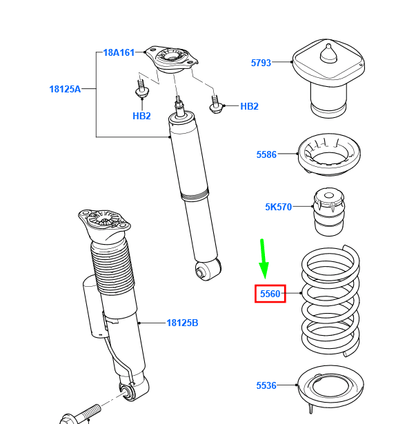 18A161
18125A
HB2
HB2
5793
5586
5K570
5560
18125B
5536