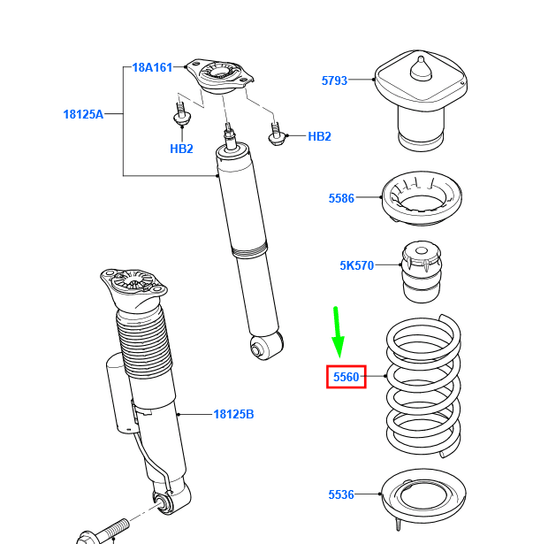 18A161
18125A
HB2
HB2
5793
5586
5K570
5560
18125B
5536