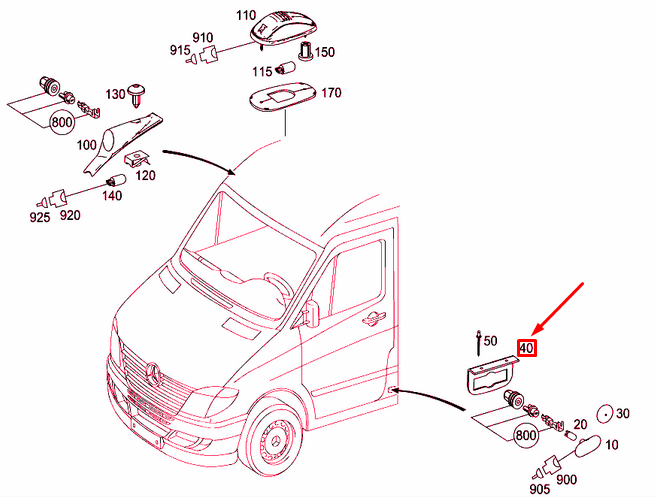 110
910
915
150
115
170
130
800
100
120
140
925
920
50
40
30
20
800
10
905
900