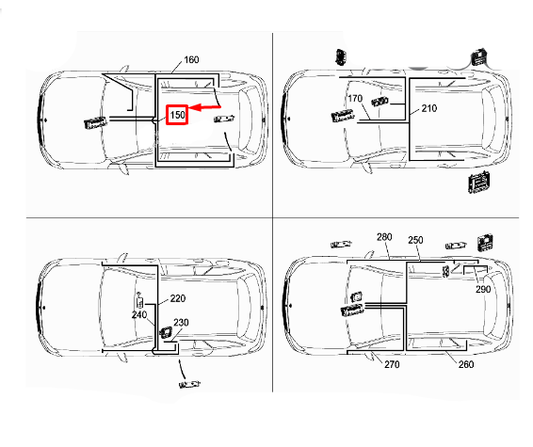 160
150
170
210
220
240
230
280
250
290
270
260