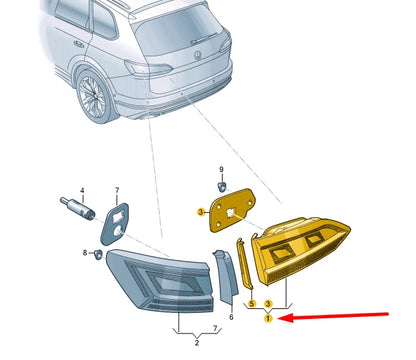 9
4
7
3
8
6
5
3
1
7
2