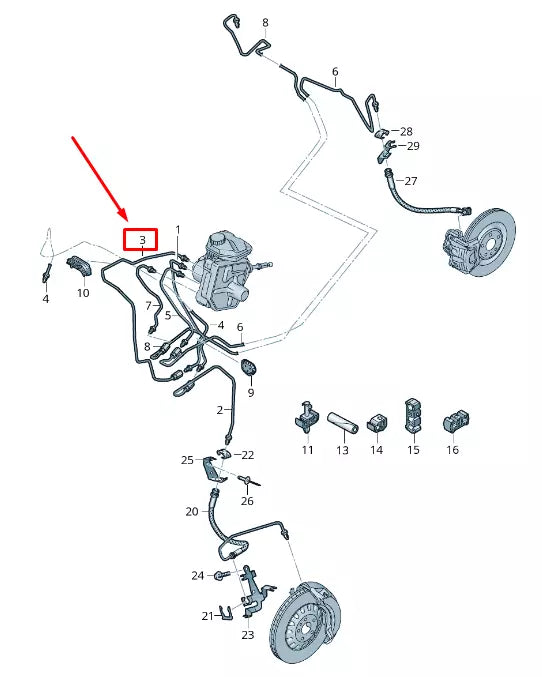 8
6
28
29
27
3
1
4
10
7
5
4
6
8
9
2
11
13
14
15
16
25
22
26
20
24
21
23