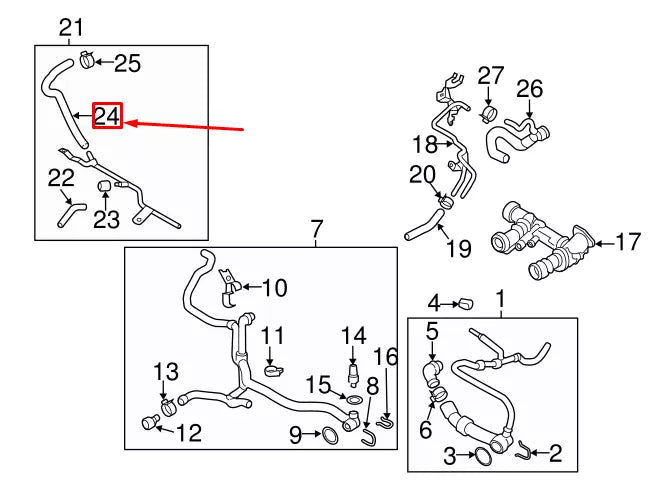 21
25
24
22
23
27
26
18
20
19
17
7
10
11
14
16
13
15
8
12
9
4
1
5
6
3
2