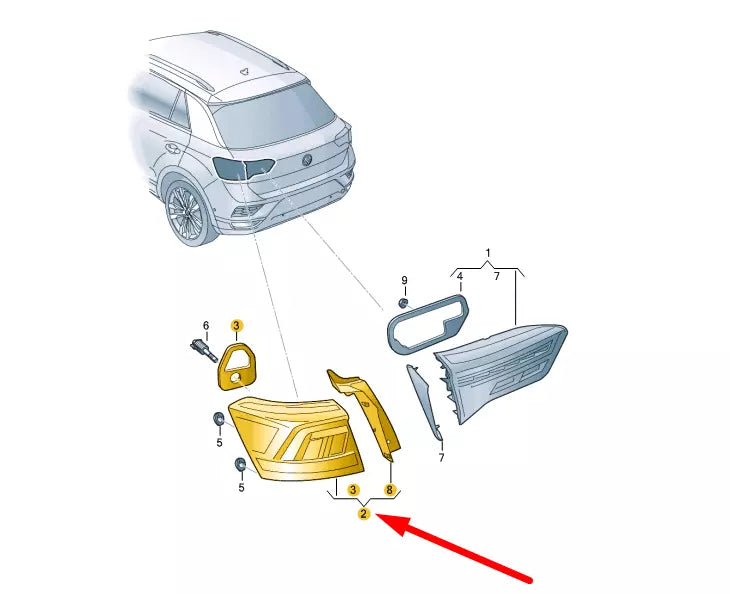 1
4
7
9
6
3
5
5
7
3
8
2