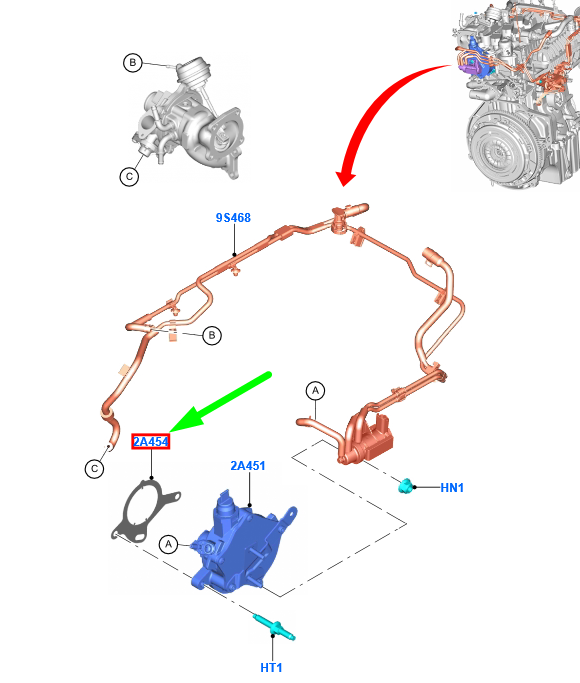 B

C

9S468

B

A

C

2A454

2A451

HN1

A

HT1