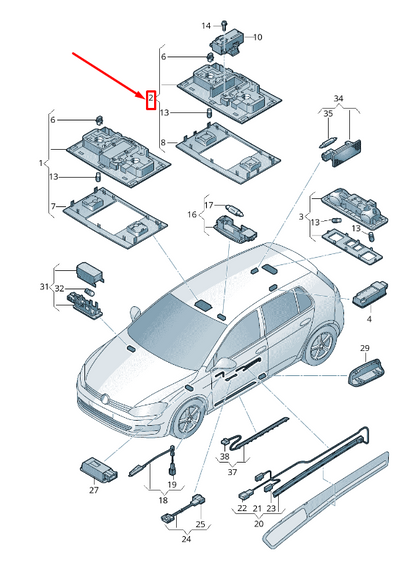 14
10
6
2
13
8
34
35
6
1
13
7
17
16
3
13
13
31
32
4
29
38
37
27
19
18
22
21
23
20
25
24