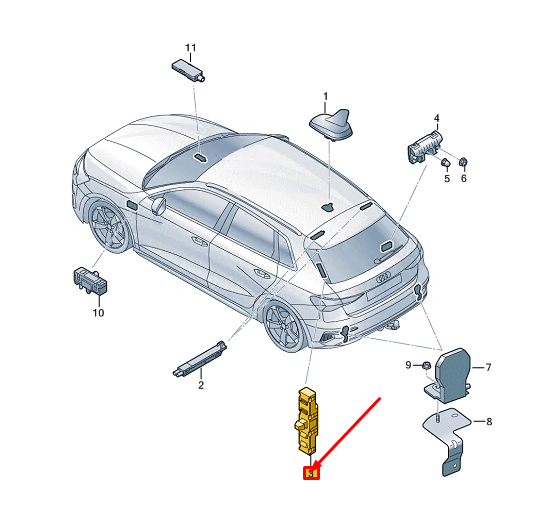 11
1
4
5
6
10
2
9
7
8
3