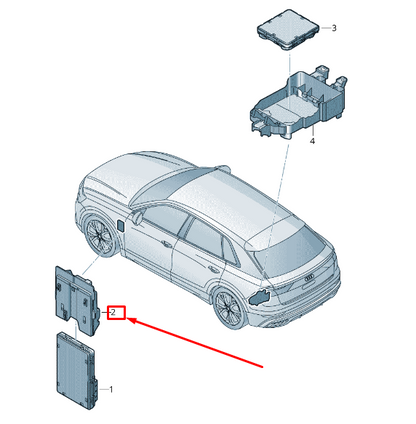 3
4
2
1