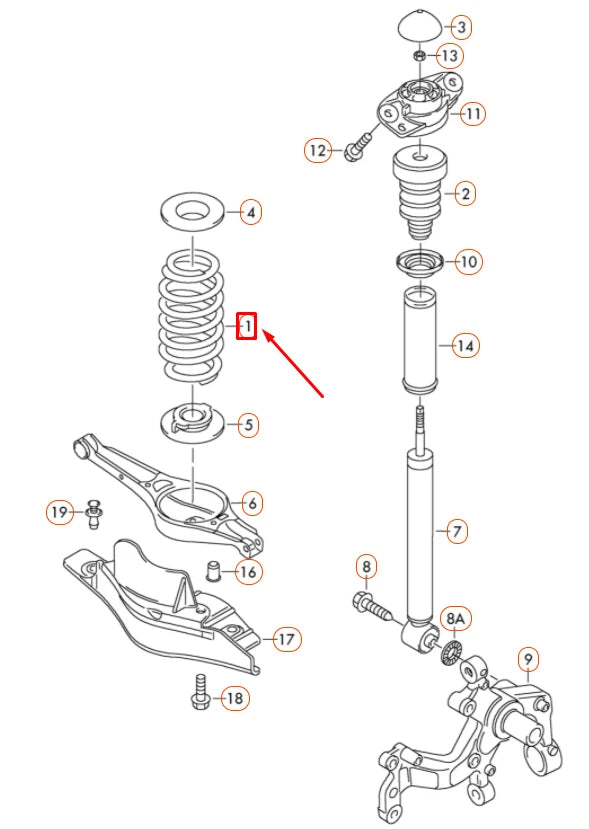 3
13
11
12
2
4
10
1
14
5
6
19
7
16
8
8A
17
9
18