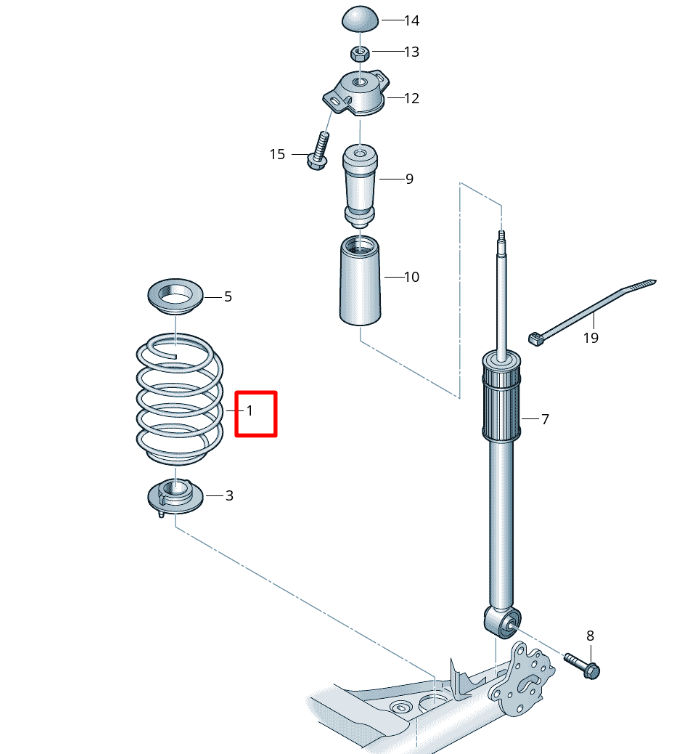 14
13
12
15
9
10
5
19
1
7
3
8