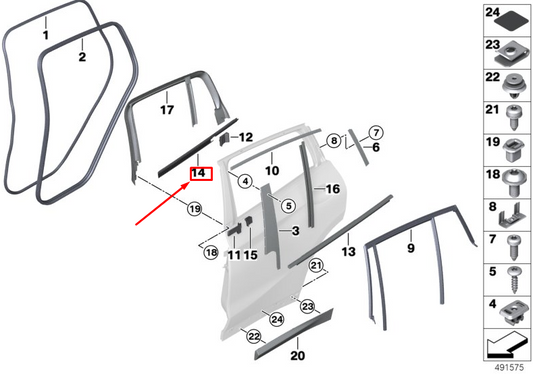 1
2
17
12
14
10
8
7
6
4
5
16
19
3
18
11
15
13
9
21
23
24
22
20
24
23
22
21
19
18
8
7
5
4
491575