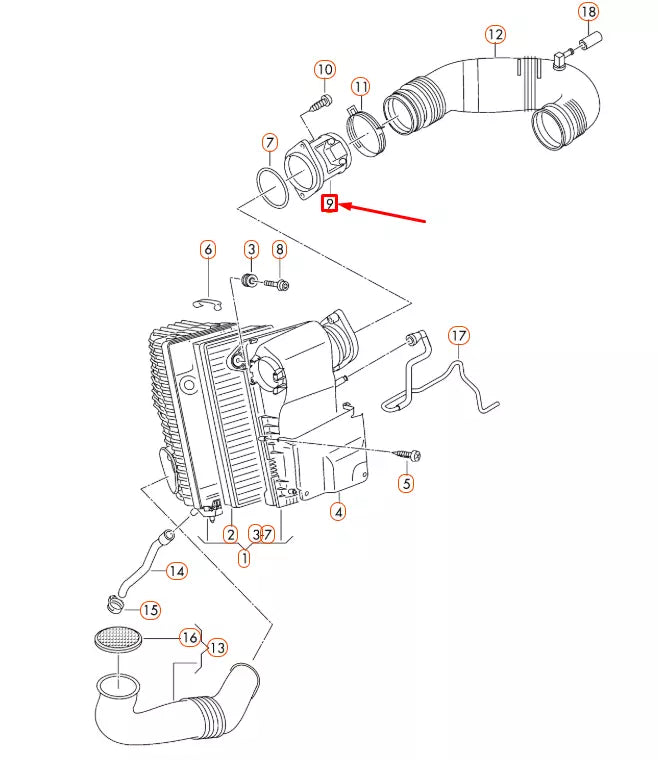 18
12
10
11
7
9
6
3
8
17
5
4
2
3-7
1
14
15
16
13