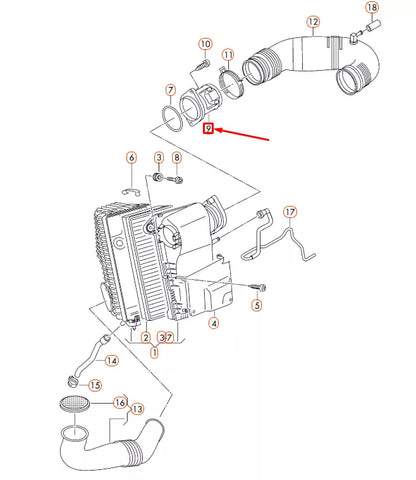 18
12
10
11
7
9
6
3
8
17
5
4
2
3-7
1
14
15
16
13