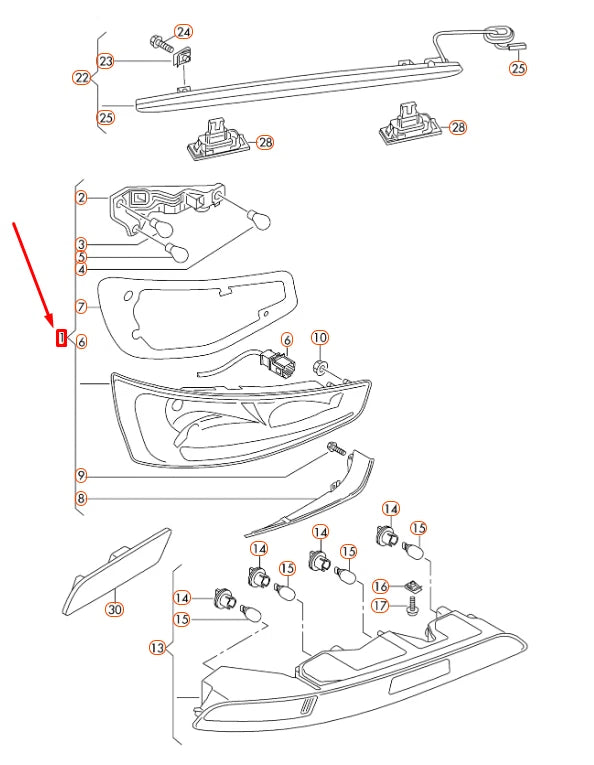 24
23
22
25
25
28
28
2
3
5
4
7
1
6
6
10
9
8
14
15
14
15
14
15
16
17
14
15
30
13