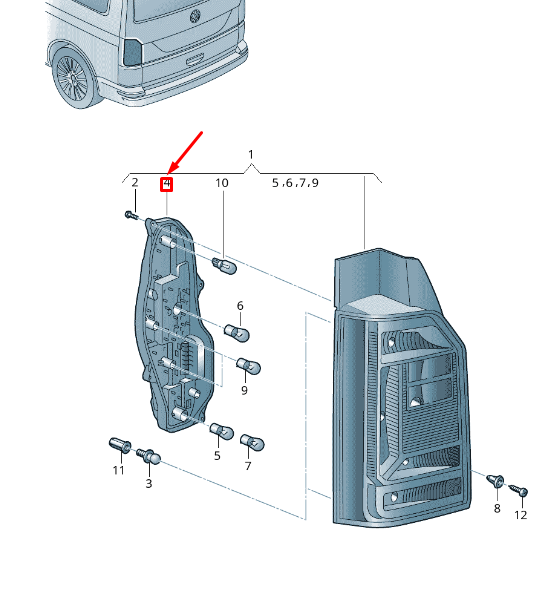 1
2
4
10
5,6,7,9
6
9
5
7
11
3
8
12