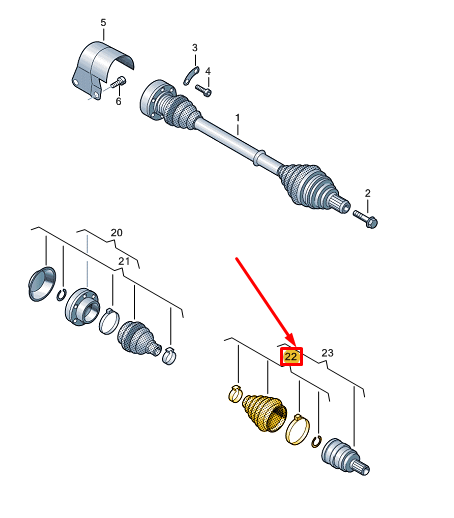 5
3
4
6
1
2
20
21
22
23