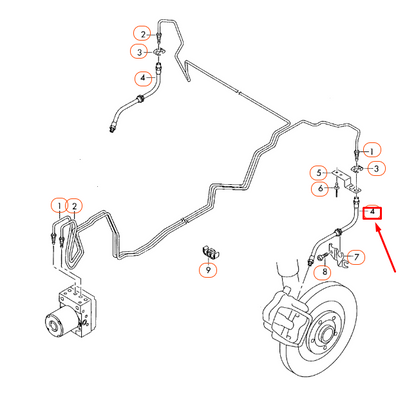 2
3
4
1
3
5
6
4
1
2
7
8
9