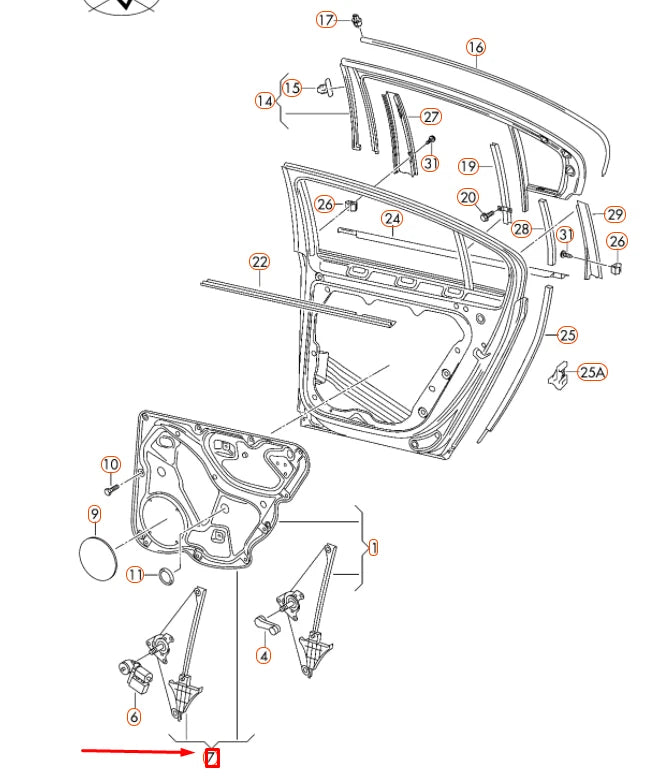 17
16
15
14
27
31
19
26
20
24
28
29
31
26
22
25
25A
10
9
11
1
4
6
7