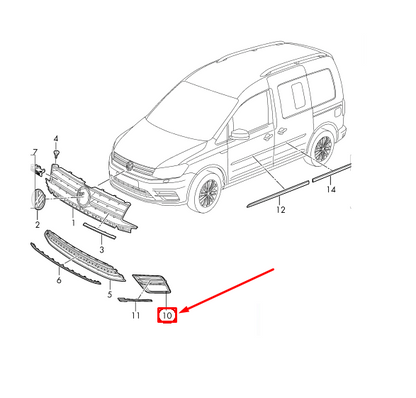 4
7
2
1
3
6
5
11
10
12
14