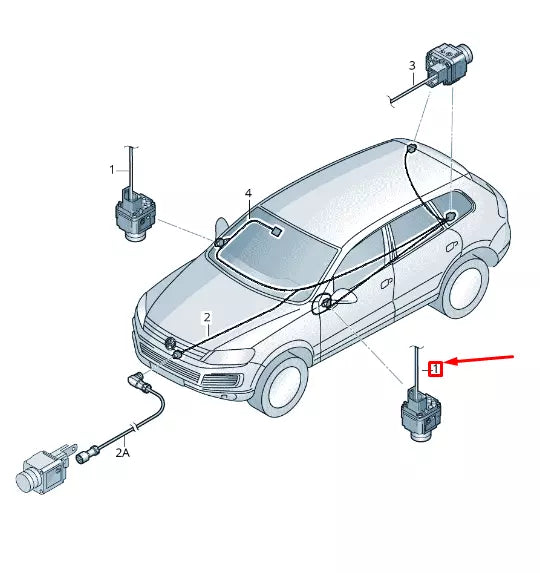 3
1
4
2
1
2A