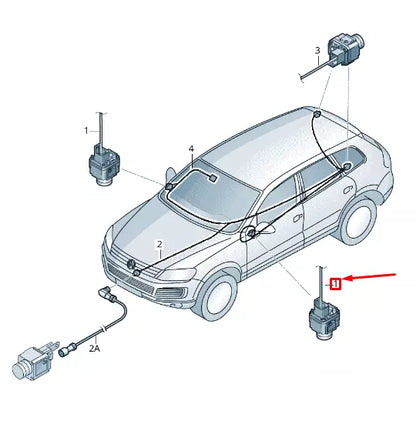 3
1
4
2
1
2A