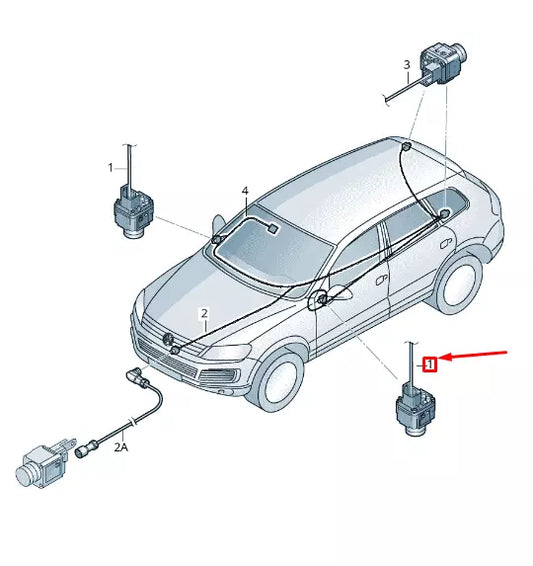 3
1
4
2
1
2A