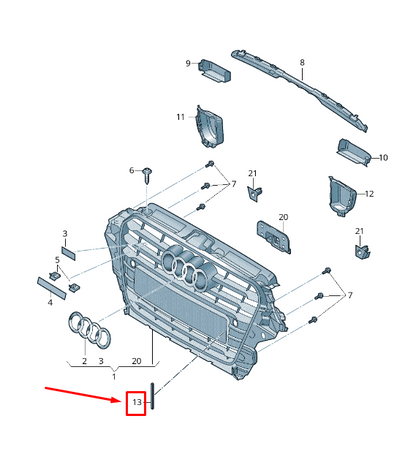 9
8
11
10
6
7
21
12
20
21
3
5
4
7
2
3
20
1
13