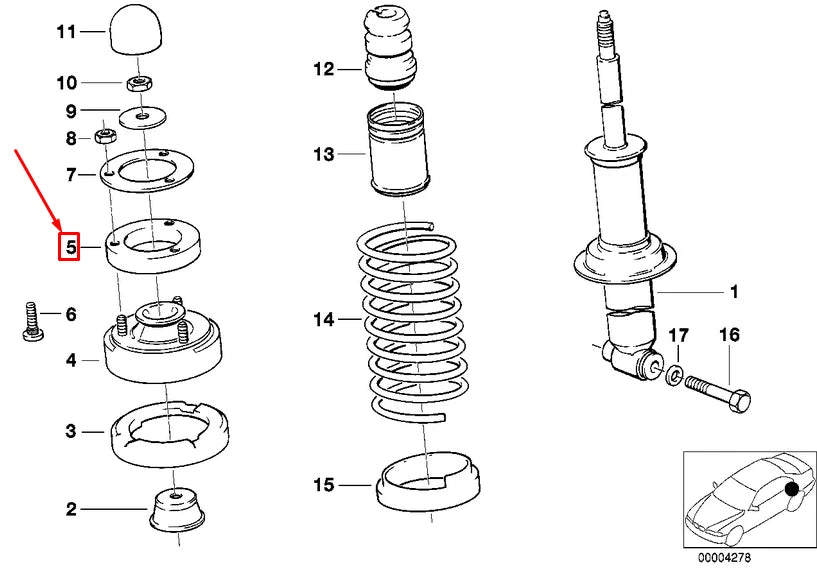 11
10
9
8
7
5
6
4
3
2
12
13
14
15
1
17
16
00004278