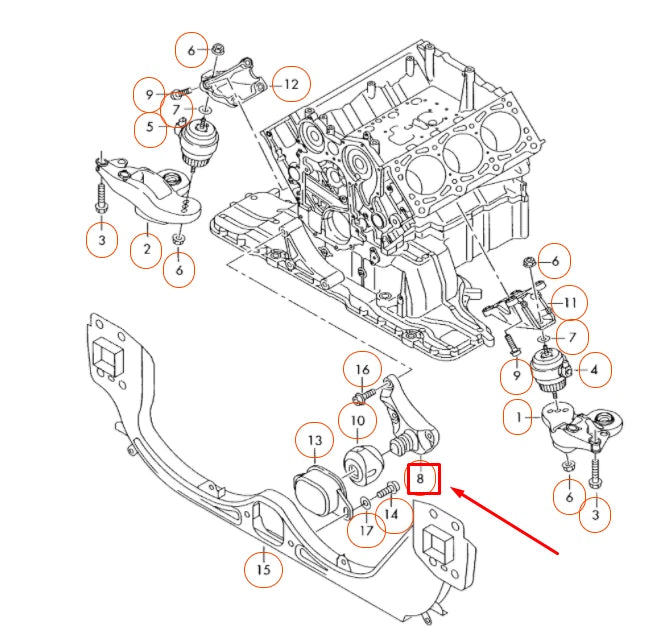 6
12
9
7
5
3
2
6
6
11
7
9
4
1
6
3
16
10
13
8
14
17
15