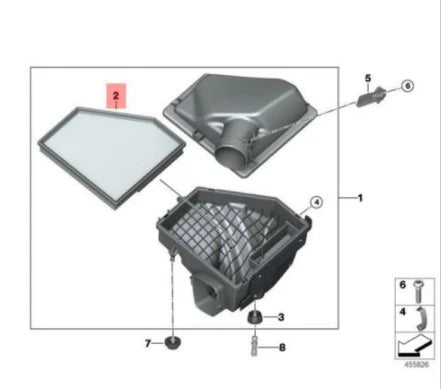 2
5
6
4
1
3
7
8
6
4
455826