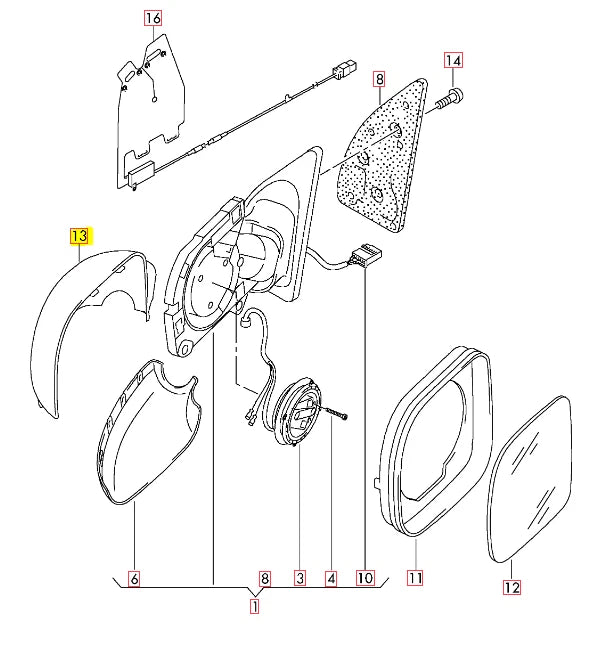 16
14
8
13
6
8
3
4
10
11
12
1