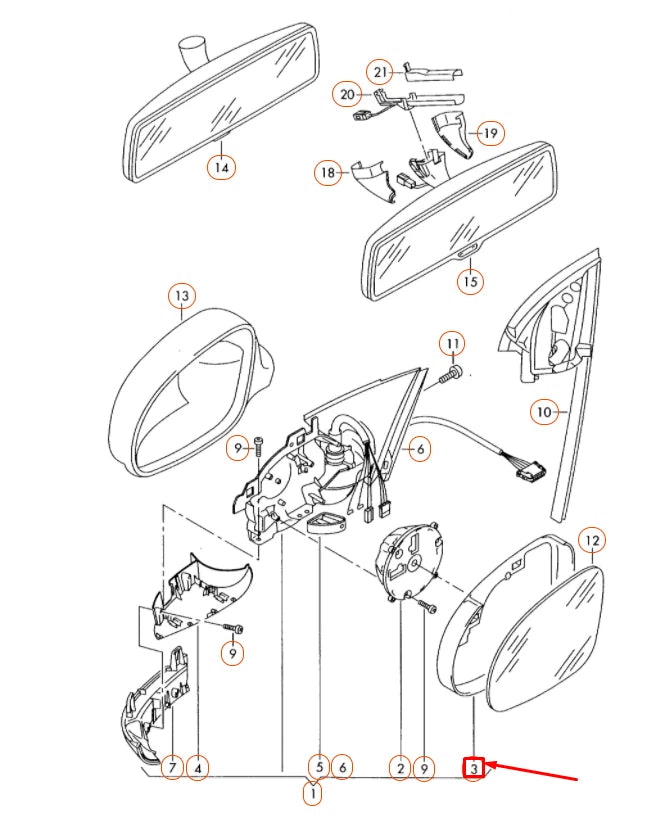 21
20
19
14
18
15
13
11
10
9
6
12
9
7
4
5
6
2
9
3
1