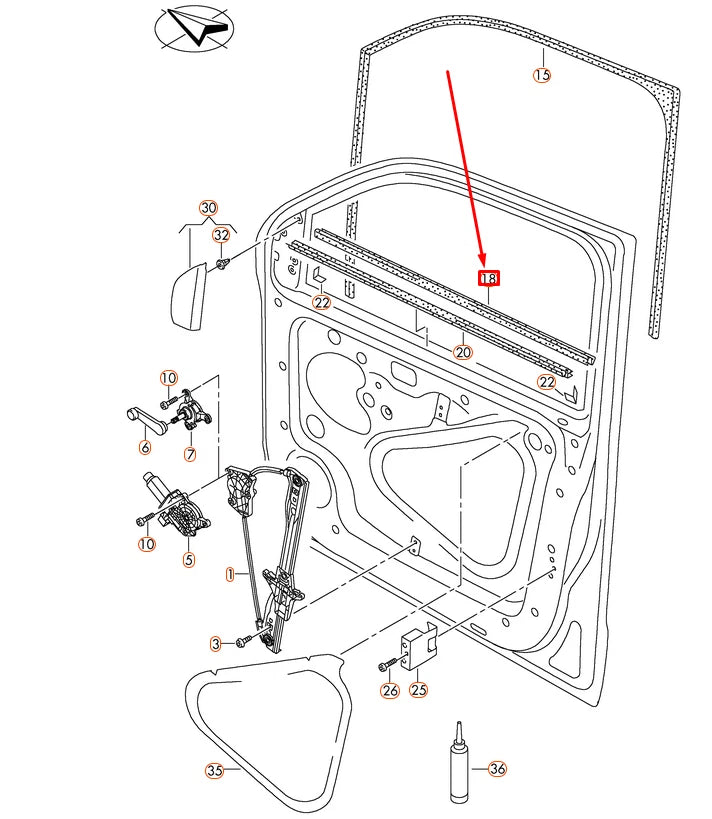 15
30
32
18
22
20
22
10
6
7
10
5
1
3
26
25
35
36