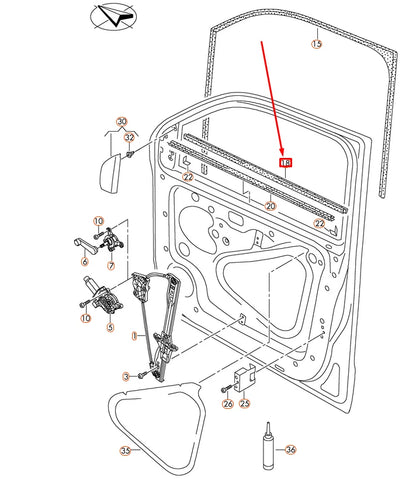 15
30
32
18
22
20
22
10
6
7
10
5
1
3
26
25
35
36