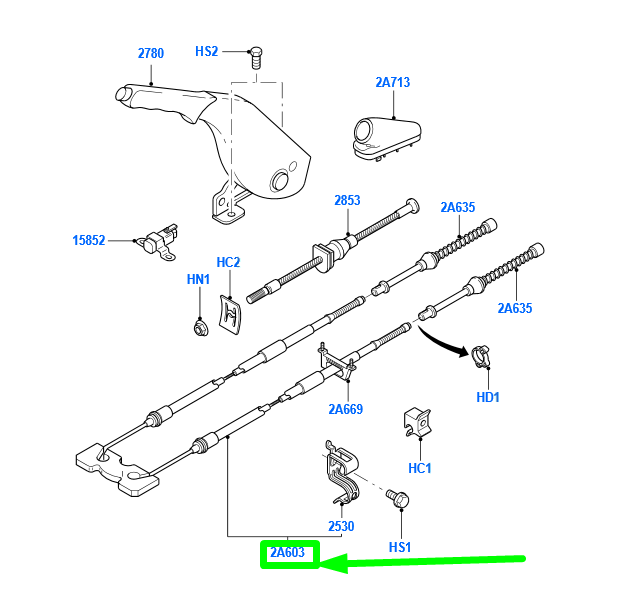 2780
HS2
2A713
2853
2A635
15852
HC2
HN1
2A635
HD1
2A669
HC1
2530
HS1
2A603