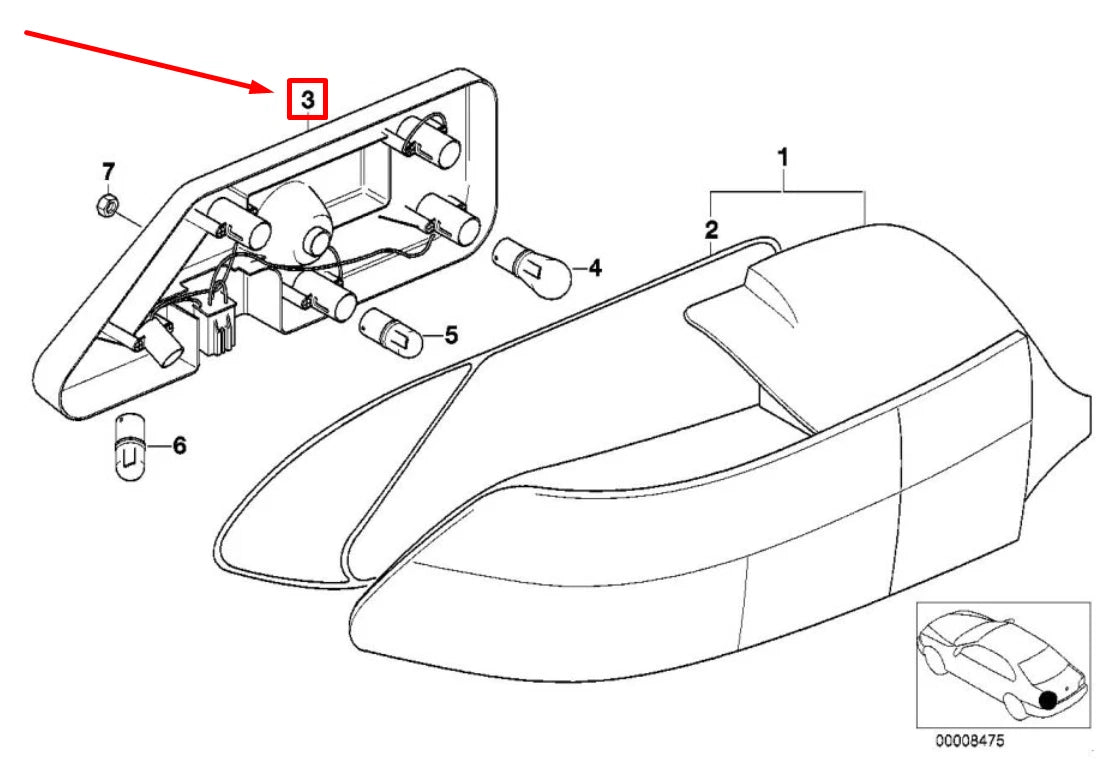 3
7
1
2
4
5
6
00008475