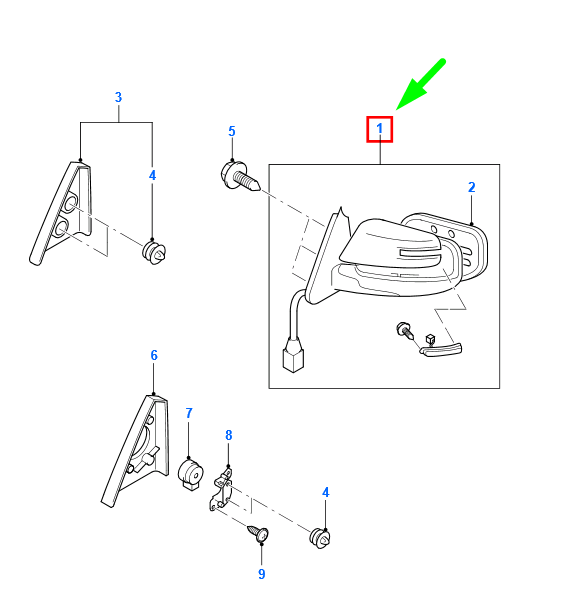 3
4
5
1
2
6
7
8
4
9